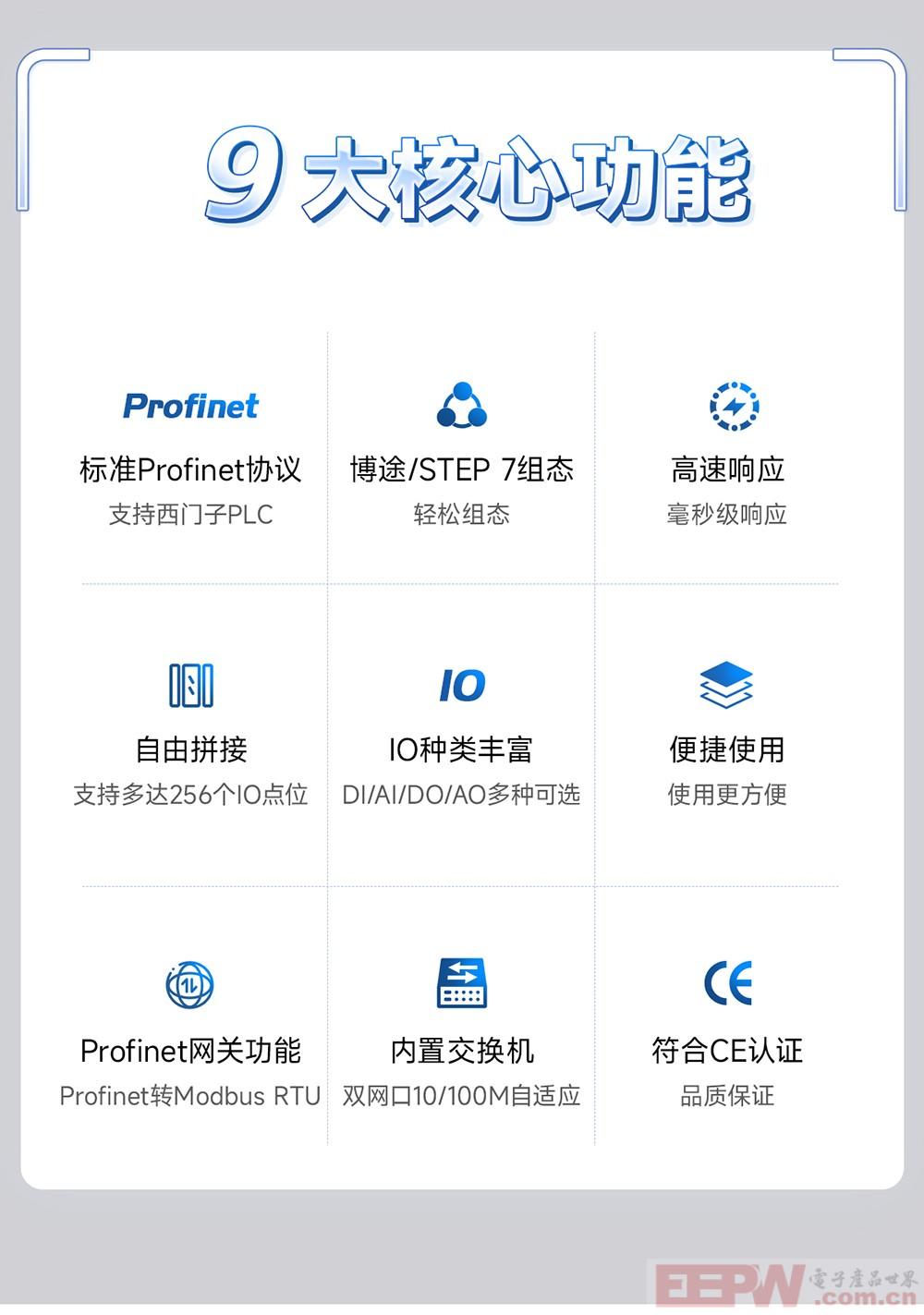 9大核心功能

Profinet
标准Profinet协议
支持西门子PLC

博途/STEP 7组态
轻松组态

高速响应
毫秒级响应

自由拼接
支持多达256个IO点位

IO
IO种类丰富
DI/AI/DO/AO多种可选

便捷使用
使用更方便

Profinet网关功能
Profinet转Modbus RTU

内置交换机
双网口10/100M自适应

CE
符合CE认证
品质保证

EEPW 電子產品世界 .com.cn