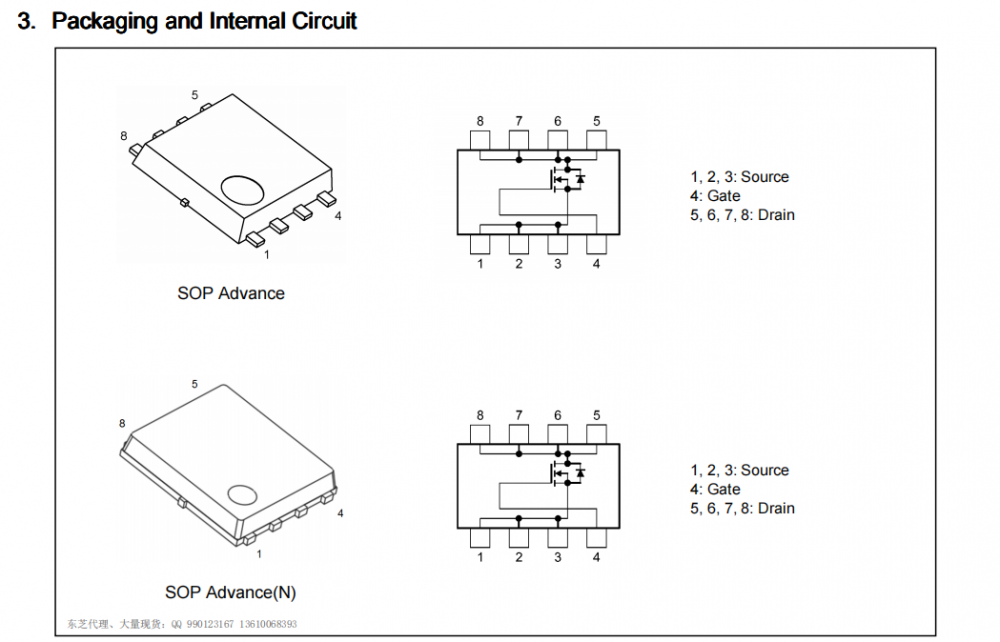 3. Packaging and Internal Circuit

5
8
4
1

SOP Advance

8 7 6 5
1 2 3 4

1, 2, 3: Source
4: Gate
5, 6, 7, 8: Drain

5
8
4
1

SOP Advance(N)

8 7 6 5
1 2 3 4

1, 2, 3: Source
4: Gate
5, 6, 7, 8: Drain

东芝代理、大量现货: QQ 990123167 13610068393